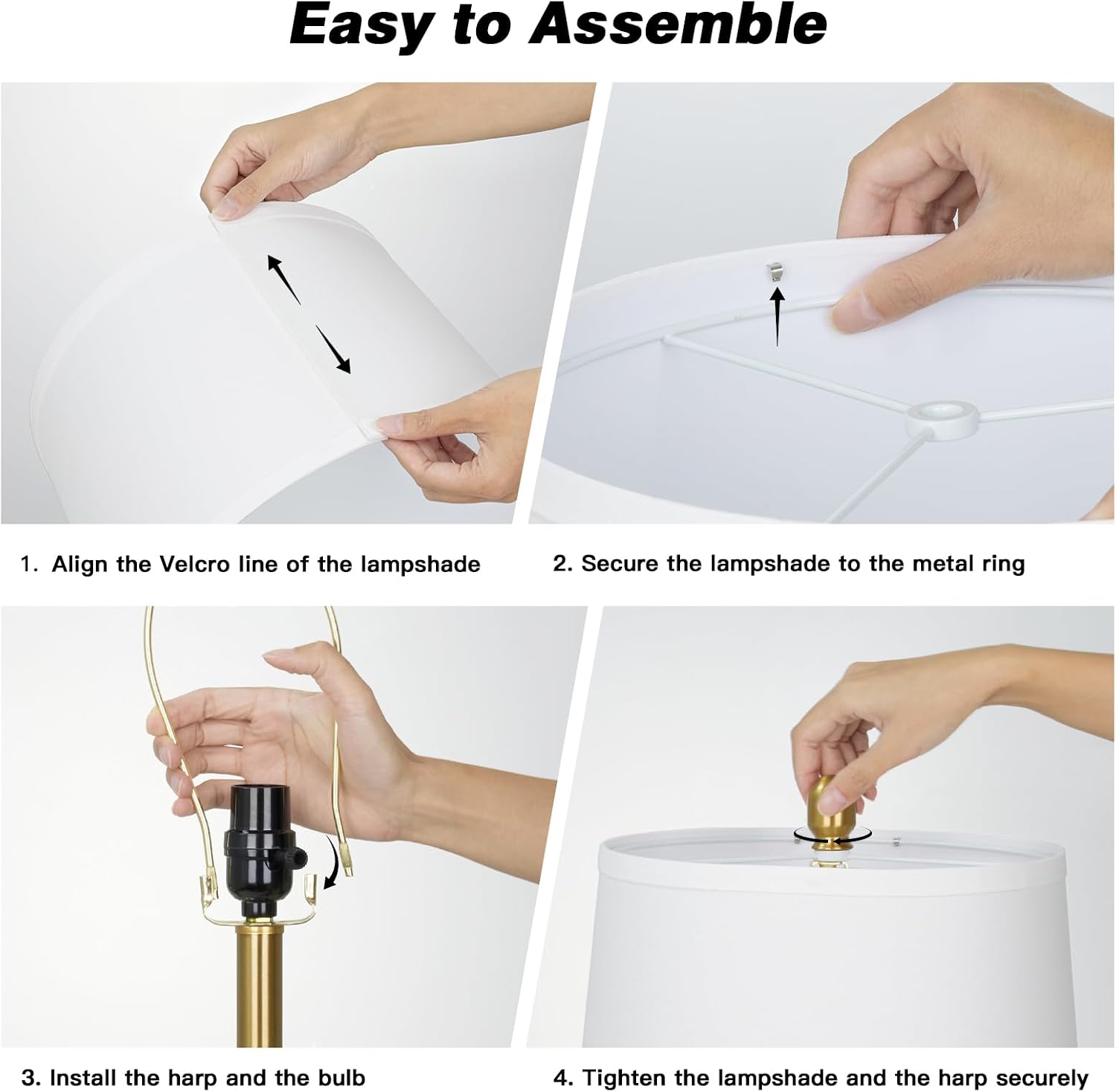 Easy to Assemble

1. Align the Velcro line of the lampshade

2. Secure the lampshade to the metal ring

3. Install the harp and the bulb

4. Tighten the lampshade and the harp securely