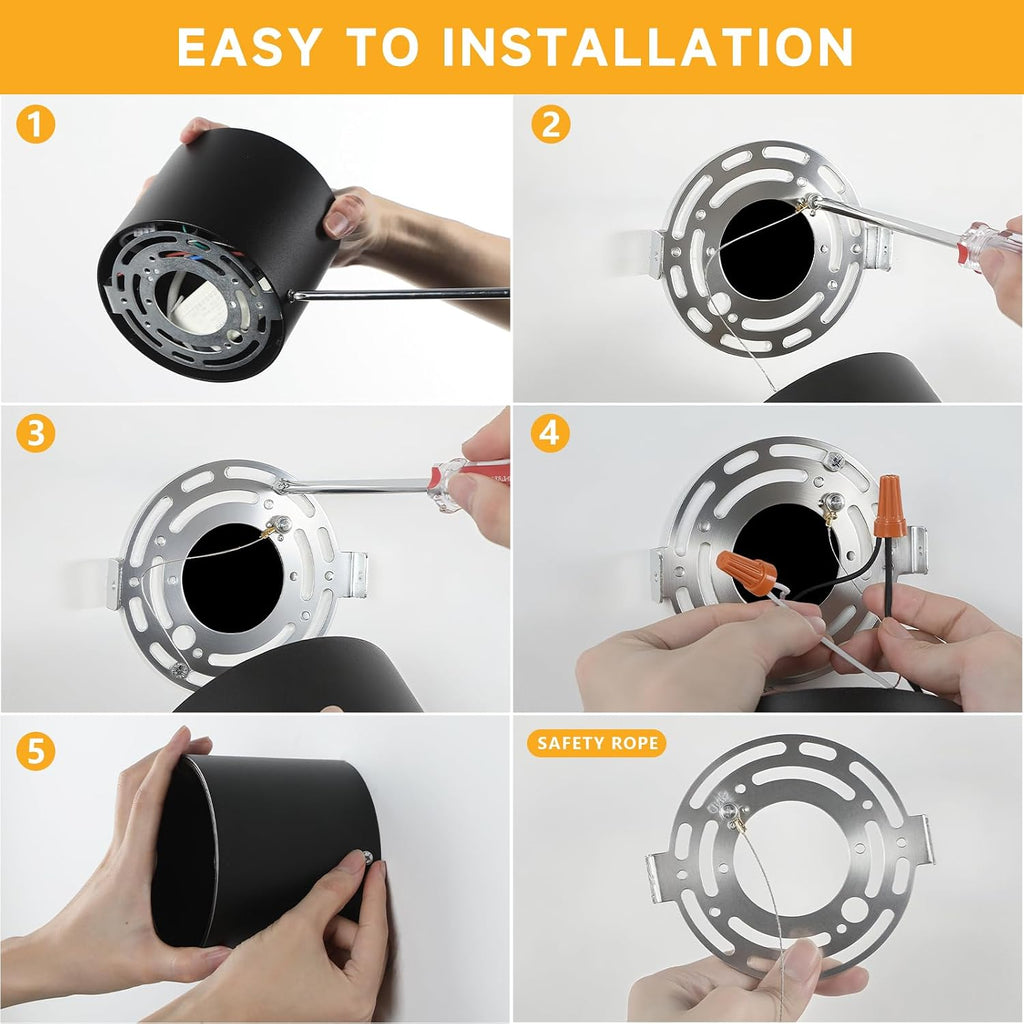 EASY TO INSTALLATION

1

2

3

4

5

SAFETY ROPE